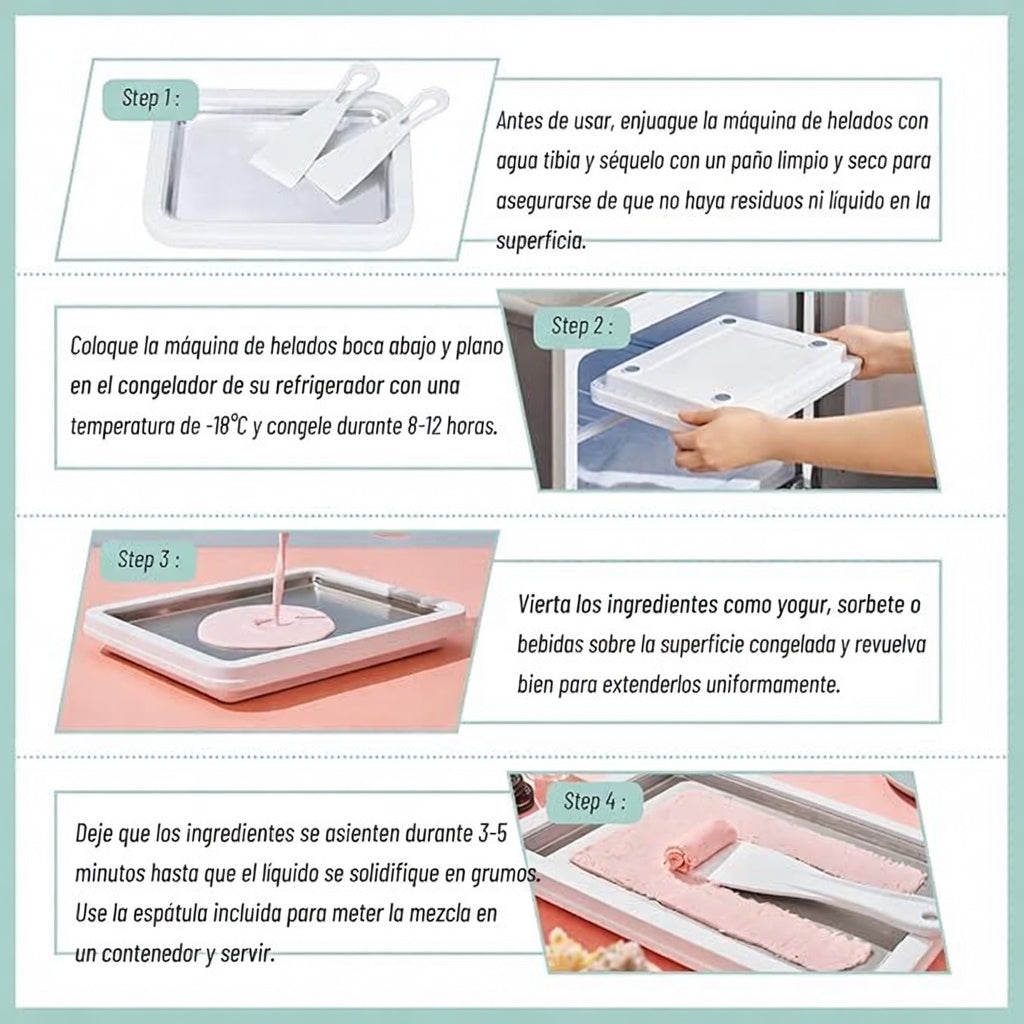 Step 1 :

Antes de usar, enjuague la máquina de helados con agua tibia y séquelo con un paño limpio y seco para asegurarse de que no haya residuos ni líquido en la superficia.

Step 2 :

Coloque la máquina de helados boca abajo y plano en el congelador de su refrigerador con una temperatura de -18°C y congele durante 8-12 horas.

Step 3 :

Vierta los ingredientes como yogur, sorbete o bebidas sobre la superficie congelada y revuelva bien para extenderlos uniformamente.

Step 4 :

Deje que los ingredientes se asienten durante 3-5 minutos hasta que el líquido se solidifique en grumos. Use la espátula incluida para meter la mezcla en un contenedor y servir.